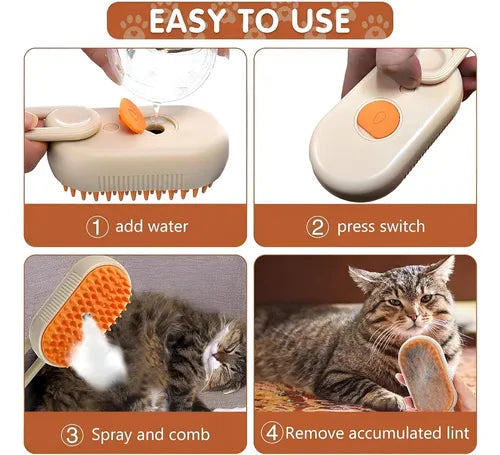 EASY TO USE

① add water

② press switch

③ Spray and comb

④ Remove accumulated lint