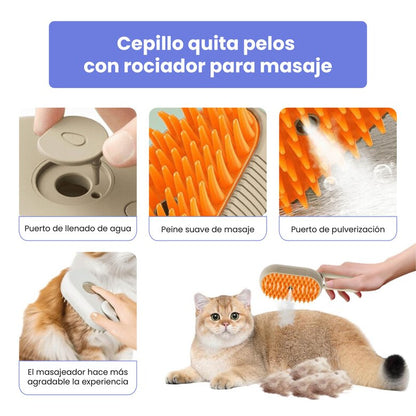 Cepillo quita pelos con rociador para masaje

Puerto de llenado de agua

Peine suave de masaje

Puerto de pulverización

El masajeador hace más agradable la experiencia