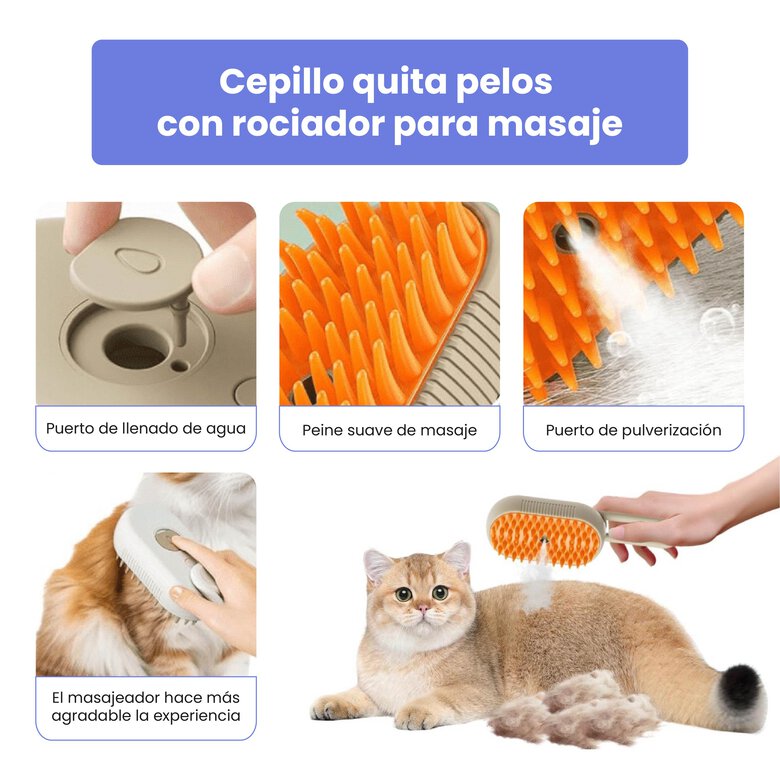 Cepillo quita pelos con rociador para masaje

Puerto de llenado de agua

Peine suave de masaje

Puerto de pulverización

El masajeador hace más agradable la experiencia